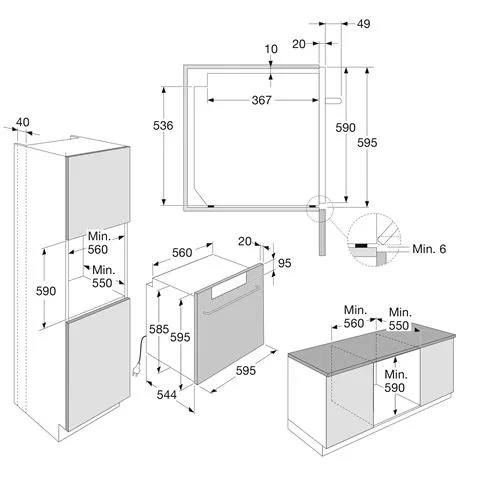 49
20
10
367
536
590
595
Min. 6
40
Min. 560
Min. 550
590
560
20
95
585
595
595
544
Min. 560
Min. 550
Min. 590